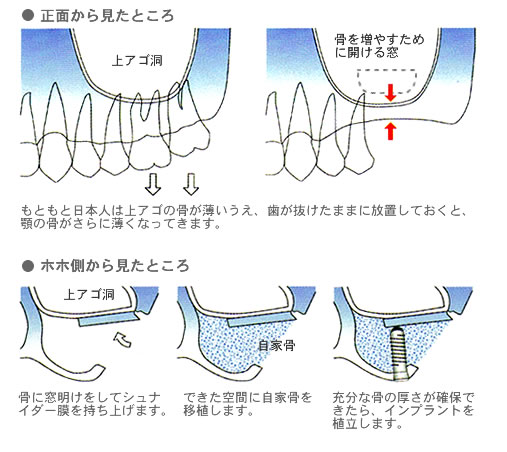 ● 正面から見たところ

上アゴ洞

骨を増やすために開ける窓

もともと日本人は上アゴの骨が薄いうえ、歯が抜けたままに放置しておくと、顎の骨がさらに薄くなってきます。

● ホホ側から見たところ

上アゴ洞

自家骨

骨に窓明けをしてシュナイダー膜を持ち上げます。

できた空間に自家骨を移植します。

充分な骨の厚さが確保できたら、インプラントを植立します。